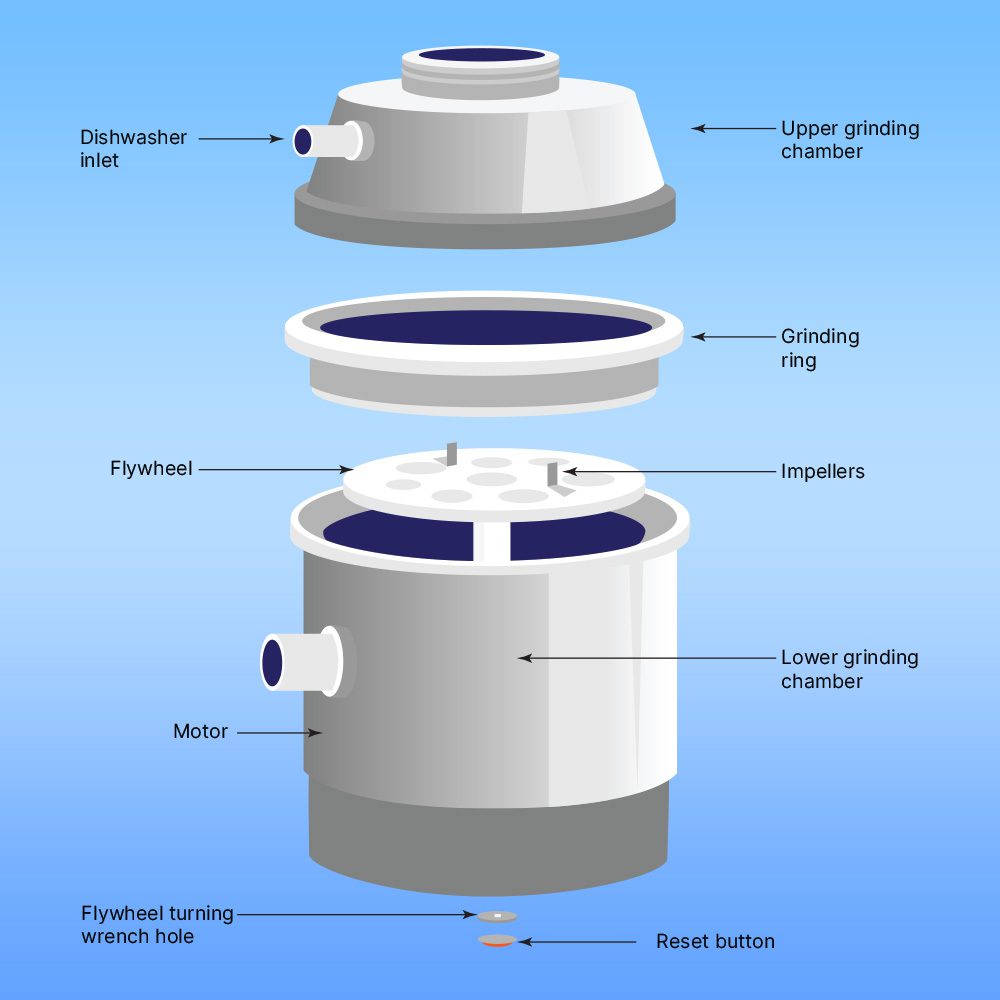 Dishwasher inlet

Upper grinding chamber

Grinding ring

Flywheel

Impellers

Lower grinding chamber

Motor

Flywheel turning wrench hole

Reset button